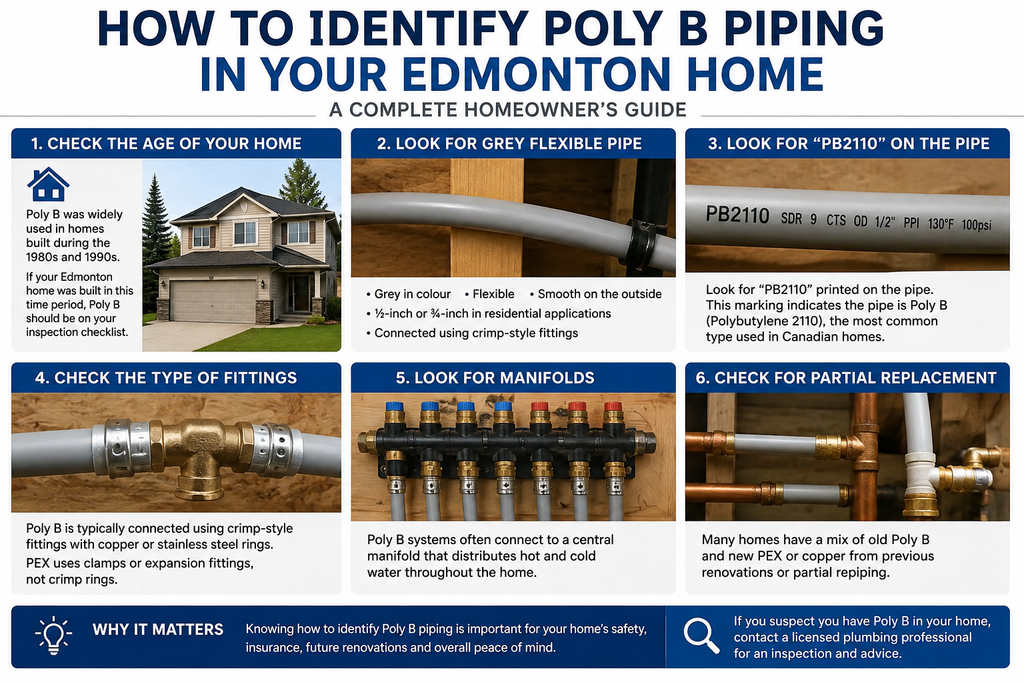 HOW TO IDENTIFY POLY B PIPING IN YOUR EDMONTON HOME

A COMPLETE HOMEOWNER'S GUIDE

1. CHECK THE AGE OF YOUR HOME

Poly B was widely used in homes built during the 1980s and 1990s.

If your Edmonton home was built in this time period, Poly B should be on your inspection checklist.

2. LOOK FOR GREY FLEXIBLE PIPE

• Grey in colour • Flexible • Smooth on the outside
• ½-inch or ¾-inch in residential applications
• Connected using crimp-style fittings

3. LOOK FOR "PB2110" ON THE PIPE

PB2110 SDR 9 CTS OD 1/2" PPI 130°F 100psi

Look for "PB2110" printed on the pipe. This marking indicates the pipe is Poly B (Polybutylene 2110), the most common type used in Canadian homes.

4. CHECK THE TYPE OF FITTINGS

Poly B is typically connected using crimp-style fittings with copper or stainless steel rings.
PEX uses clamps or expansion fittings, not crimp rings.

5. LOOK FOR MANIFOLDS

Poly B systems often connect to a central manifold that distributes hot and cold water throughout the home.

6. CHECK FOR PARTIAL REPLACEMENT

Many homes have a mix of old Poly B and new PEX or copper from previous renovations or partial repiping.

WHY IT MATTERS

Knowing how to identify Poly B piping is important for your home's safety, insurance, future renovations and overall peace of mind.

If you suspect you have Poly B in your home, contact a licensed plumbing professional for an inspection and advice.